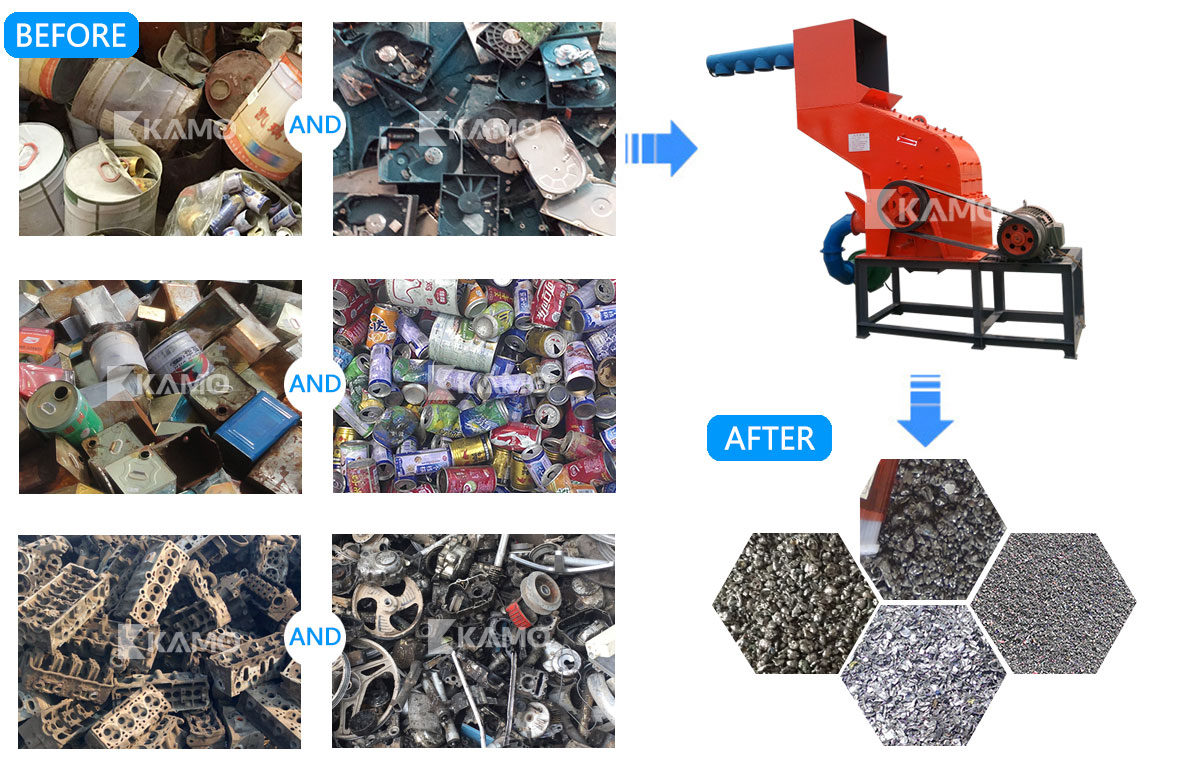 BEFORE

KAMO

AND

KAMO

KAMO

AND

KAMO

KAMO

AND

KAMO

KAMO

AFTER